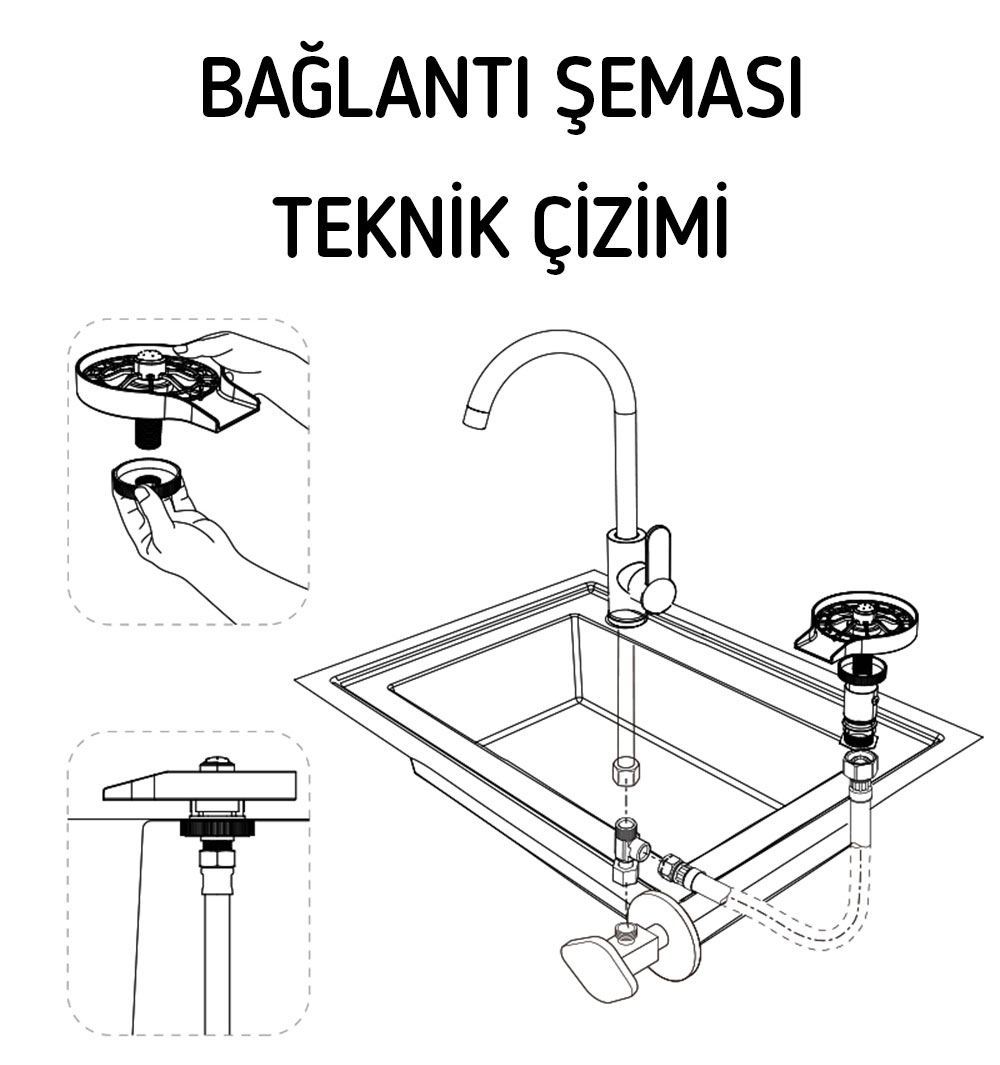 BAĞLANTI ŞEMASI

TEKNİK ÇİZİMİ